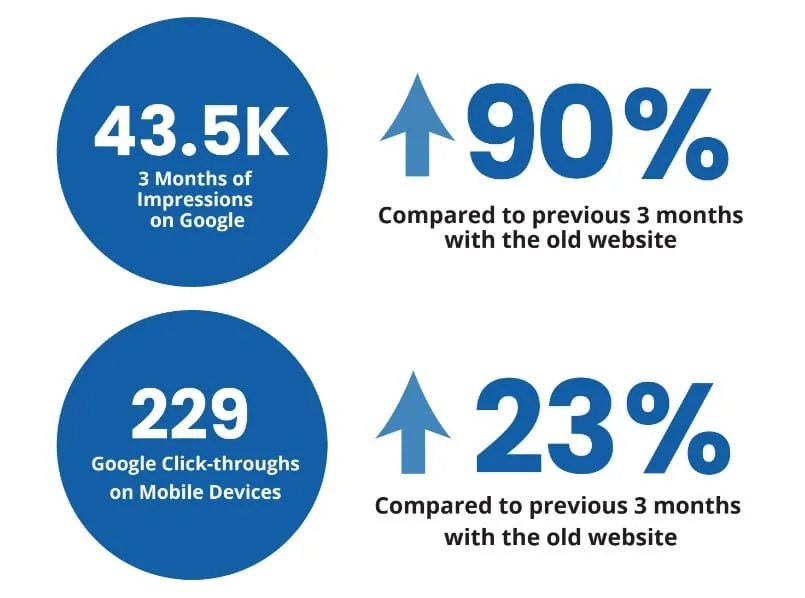 43.5K
3 Months of Impressions on Google

90%
Compared to previous 3 months with the old website

229
Google Click-throughs on Mobile Devices

23%
Compared to previous 3 months with the old website